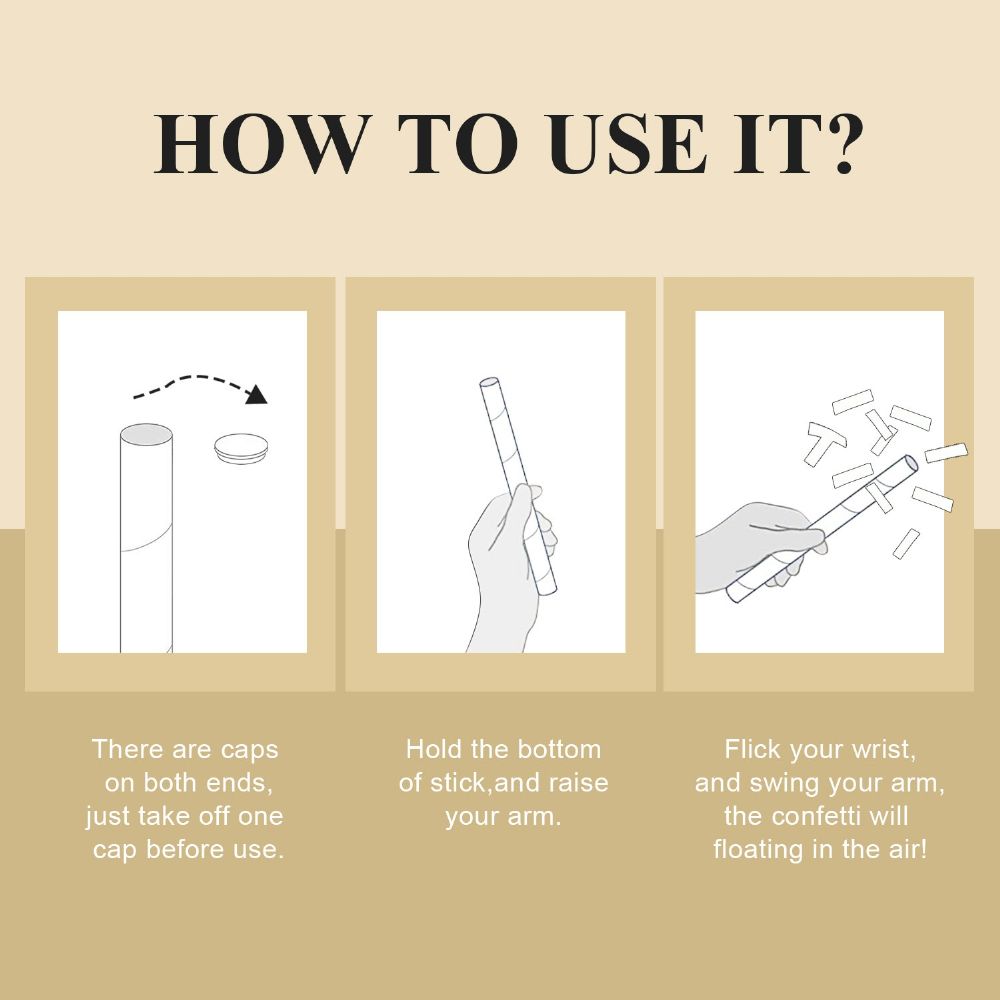 HOW TO USE IT?

There are caps on both ends, just take off one cap before use.

Hold the bottom of stick,and raise your arm.

Flick your wrist, and swing your arm, the confetti will floating in the air!