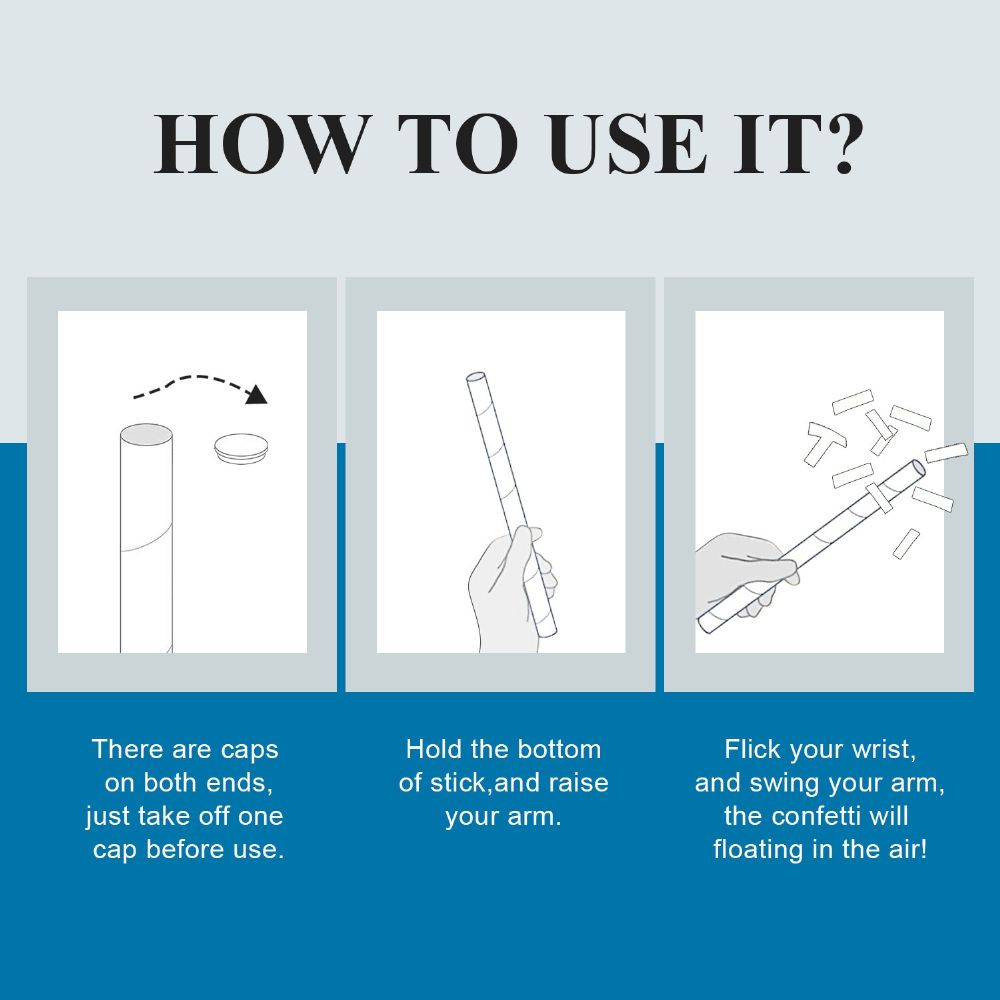 HOW TO USE IT?

There are caps on both ends, just take off one cap before use.

Hold the bottom of stick,and raise your arm.

Flick your wrist, and swing your arm, the confetti will floating in the air!