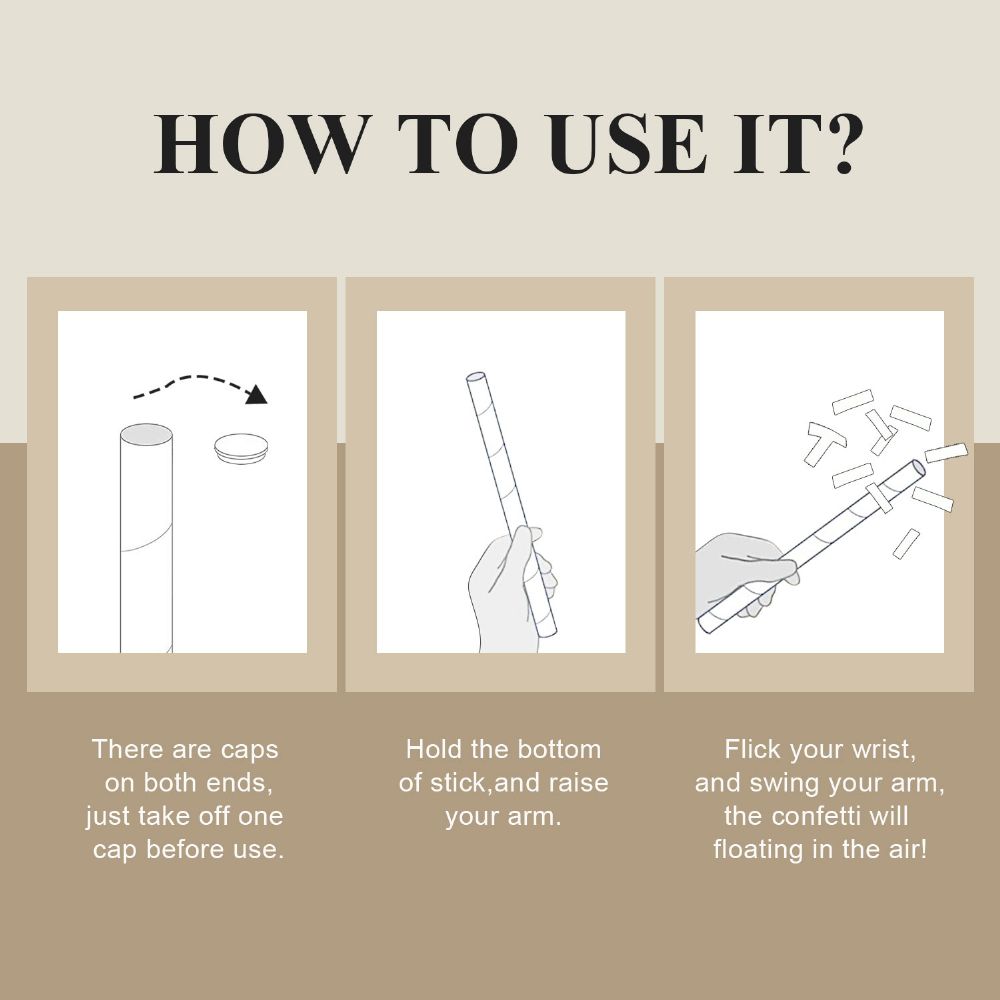 HOW TO USE IT?

There are caps on both ends, just take off one cap before use.

Hold the bottom of stick,and raise your arm.

Flick your wrist, and swing your arm, the confetti will floating in the air!