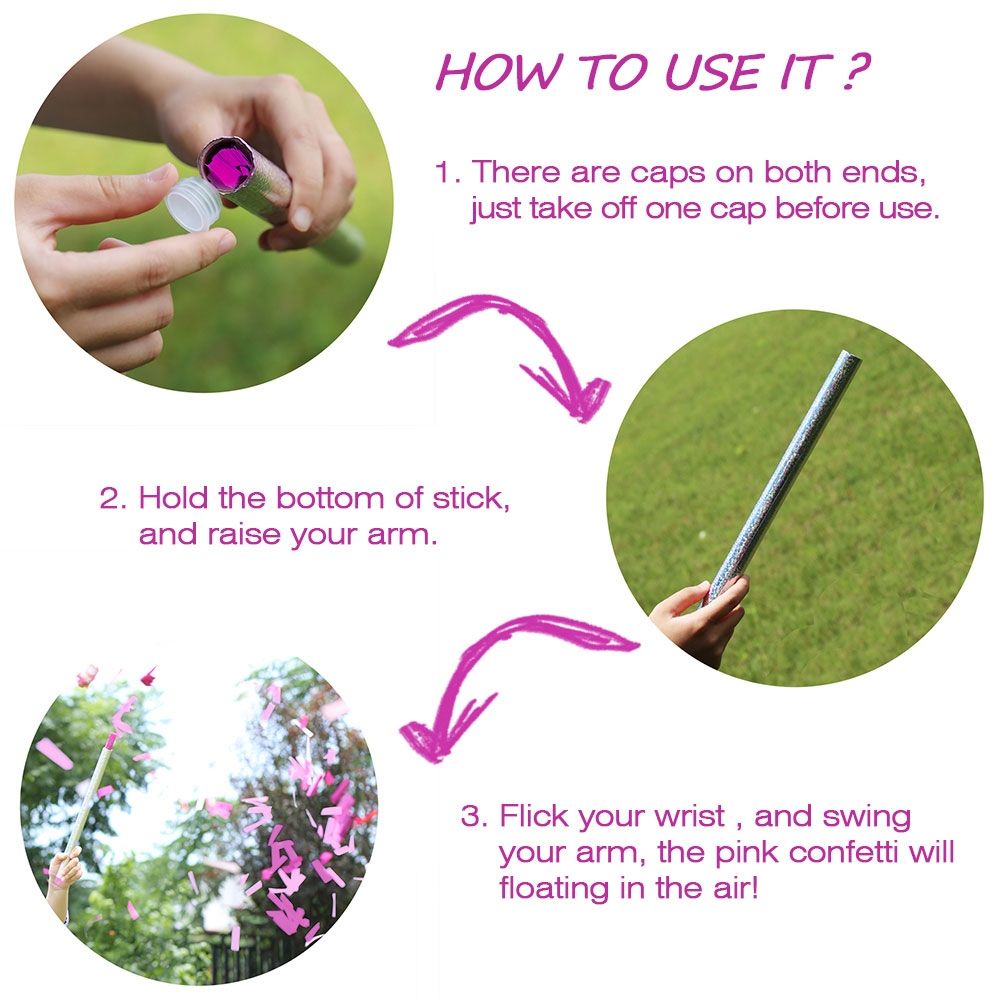 HOW TO USE IT ?

1. There are caps on both ends, just take off one cap before use.

2. Hold the bottom of stick, and raise your arm.

3. Flick your wrist , and swing your arm, the pink confetti will floating in the air!