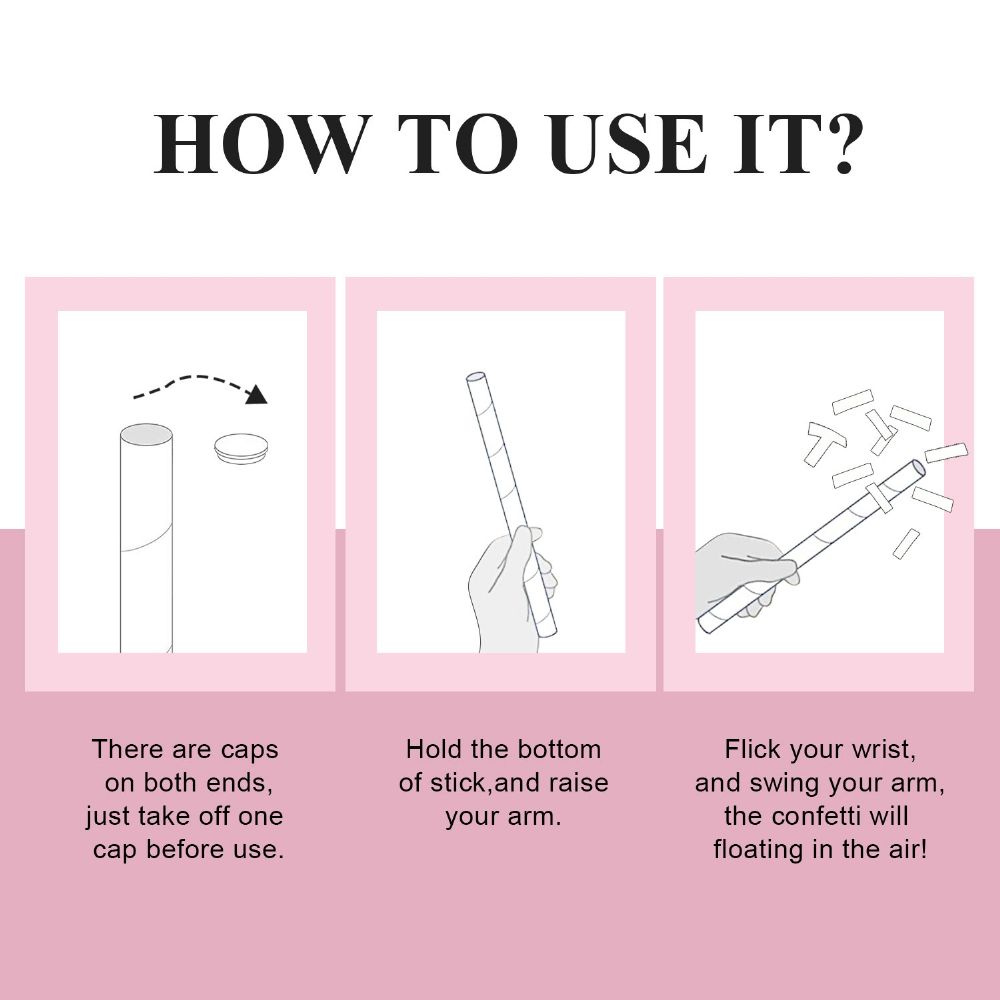 HOW TO USE IT?

There are caps on both ends, just take off one cap before use.

Hold the bottom of stick,and raise your arm.

Flick your wrist, and swing your arm, the confetti will floating in the air!