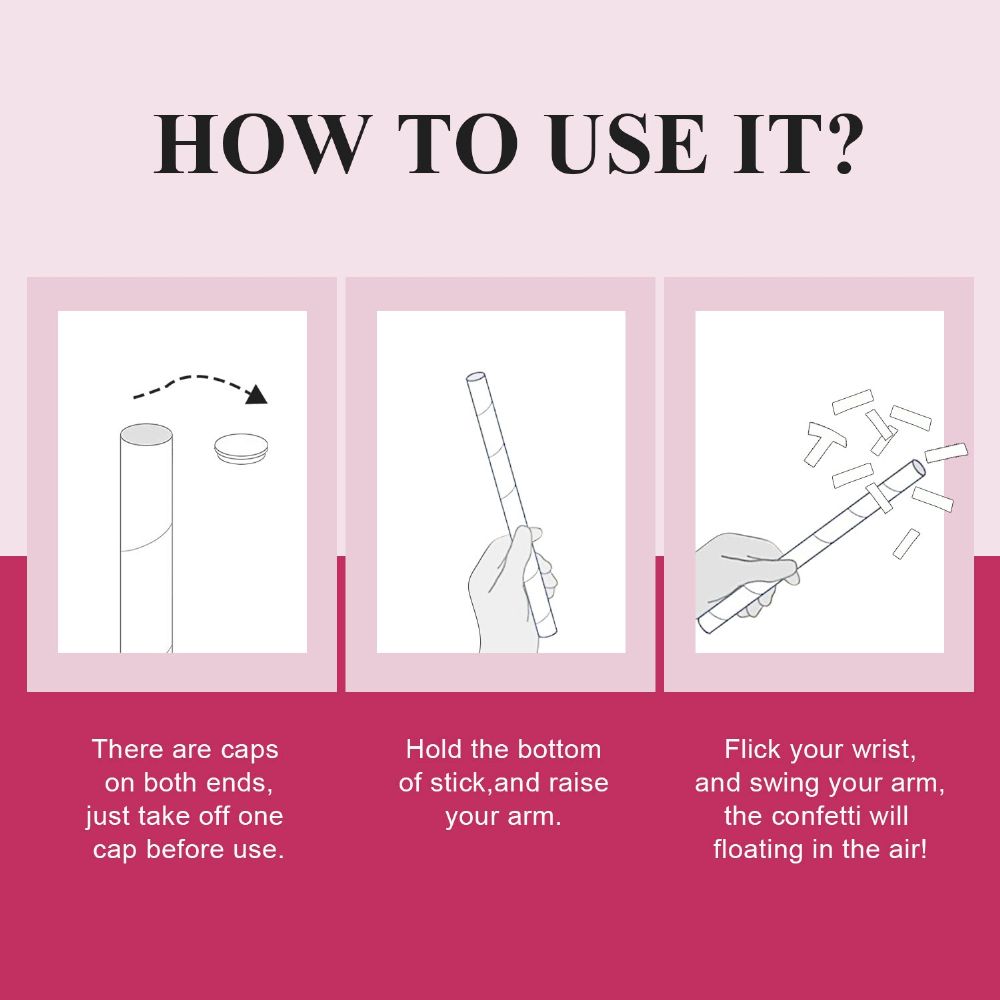 HOW TO USE IT?

There are caps on both ends, just take off one cap before use.

Hold the bottom of stick,and raise your arm.

Flick your wrist, and swing your arm, the confetti will floating in the air!