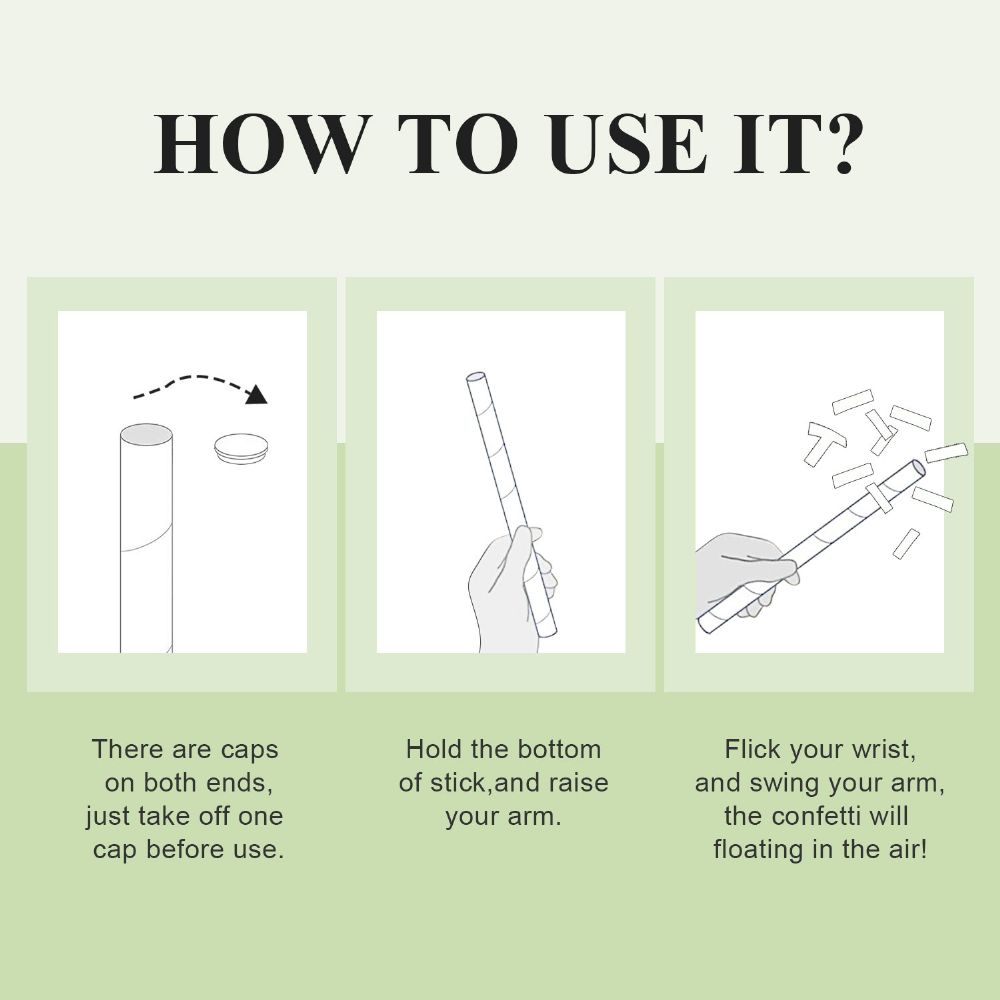 HOW TO USE IT?

There are caps on both ends, just take off one cap before use.

Hold the bottom of stick,and raise your arm.

Flick your wrist, and swing your arm, the confetti will floating in the air!