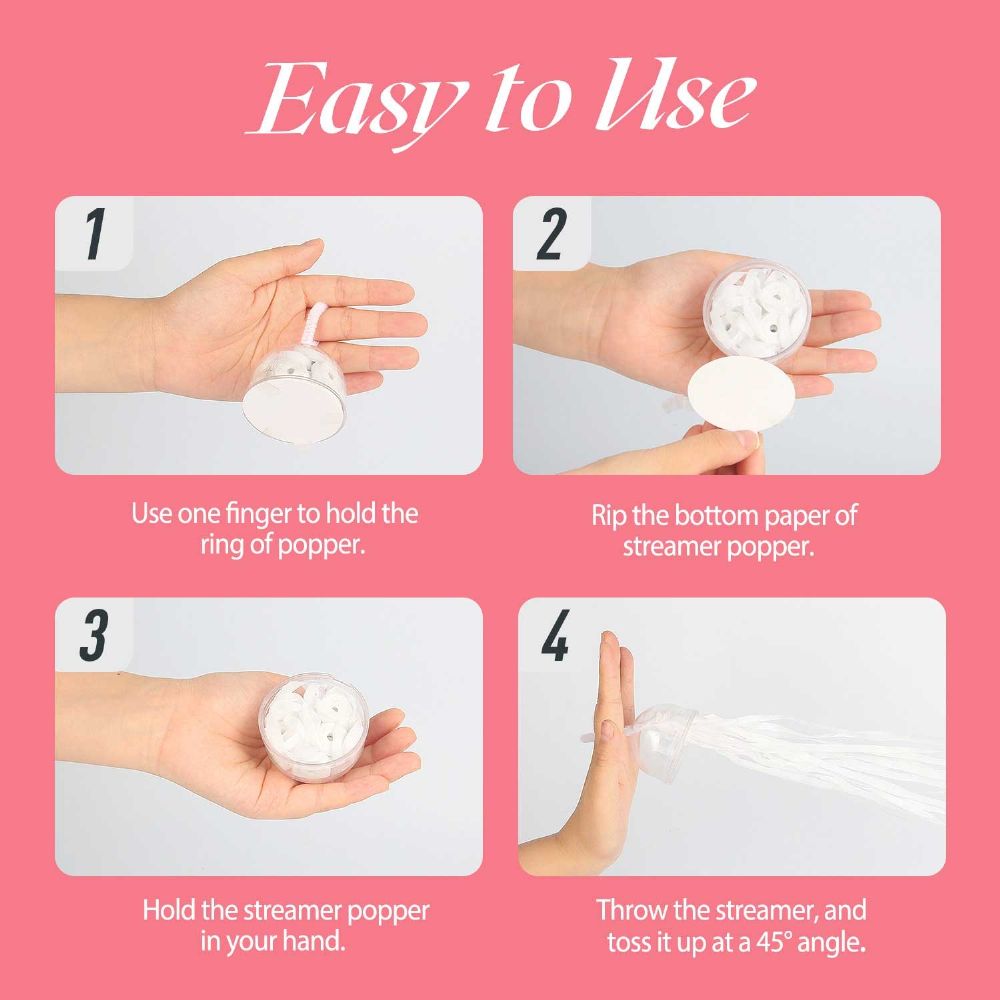 Easy to Use

1

Use one finger to hold the ring of popper.

2

Rip the bottom paper of streamer popper.

3

Hold the streamer popper in your hand.

4

Throw the streamer, and toss it up at a 45° angle.