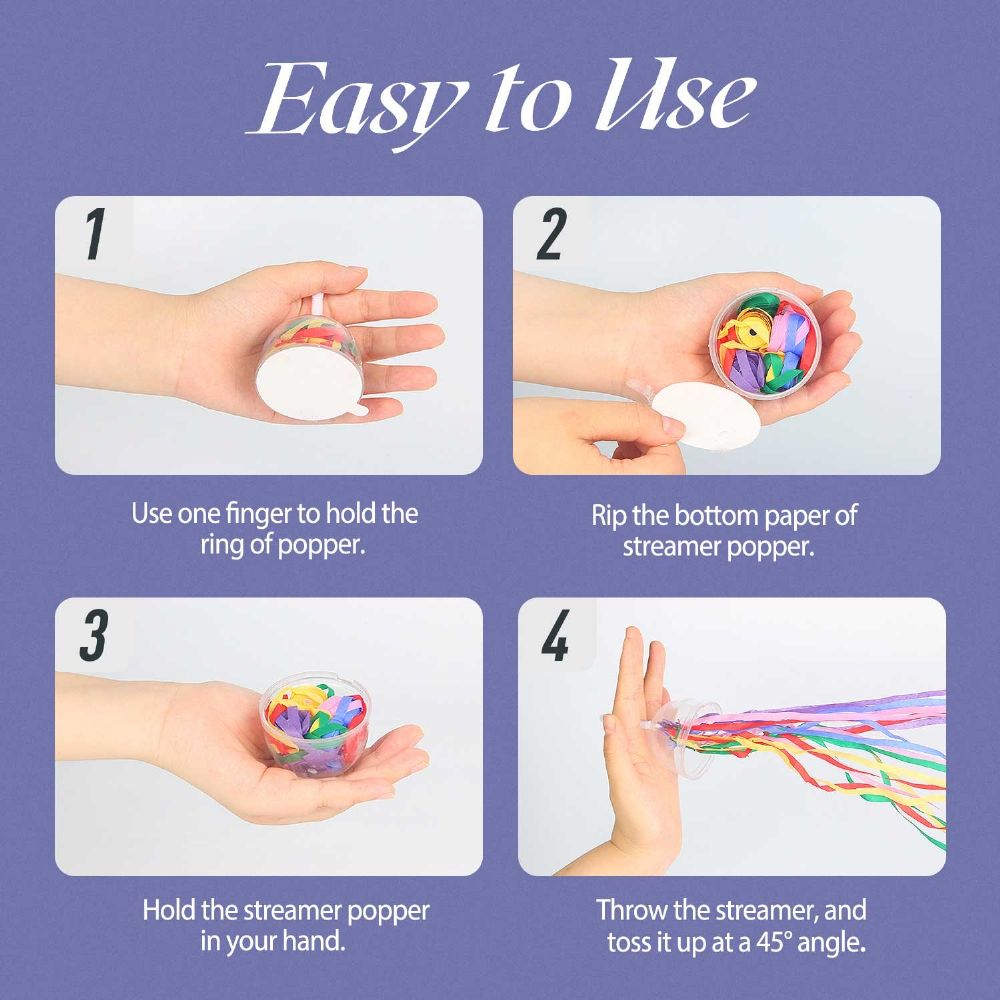 Easy to Use

1

Use one finger to hold the ring of popper.

2

Rip the bottom paper of streamer popper.

3

Hold the streamer popper in your hand.

4

Throw the streamer, and toss it up at a 45° angle.