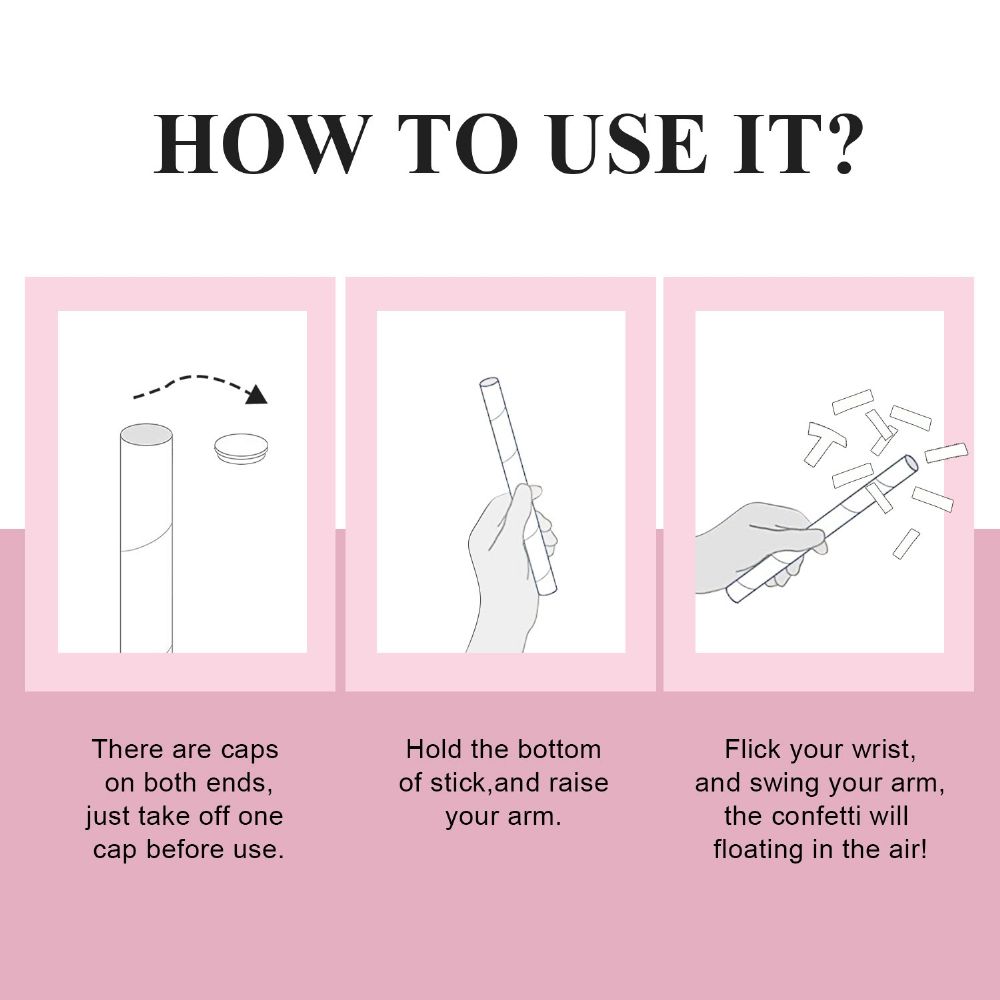 HOW TO USE IT?

There are caps on both ends, just take off one cap before use.

Hold the bottom of stick,and raise your arm.

Flick your wrist, and swing your arm, the confetti will floating in the air!