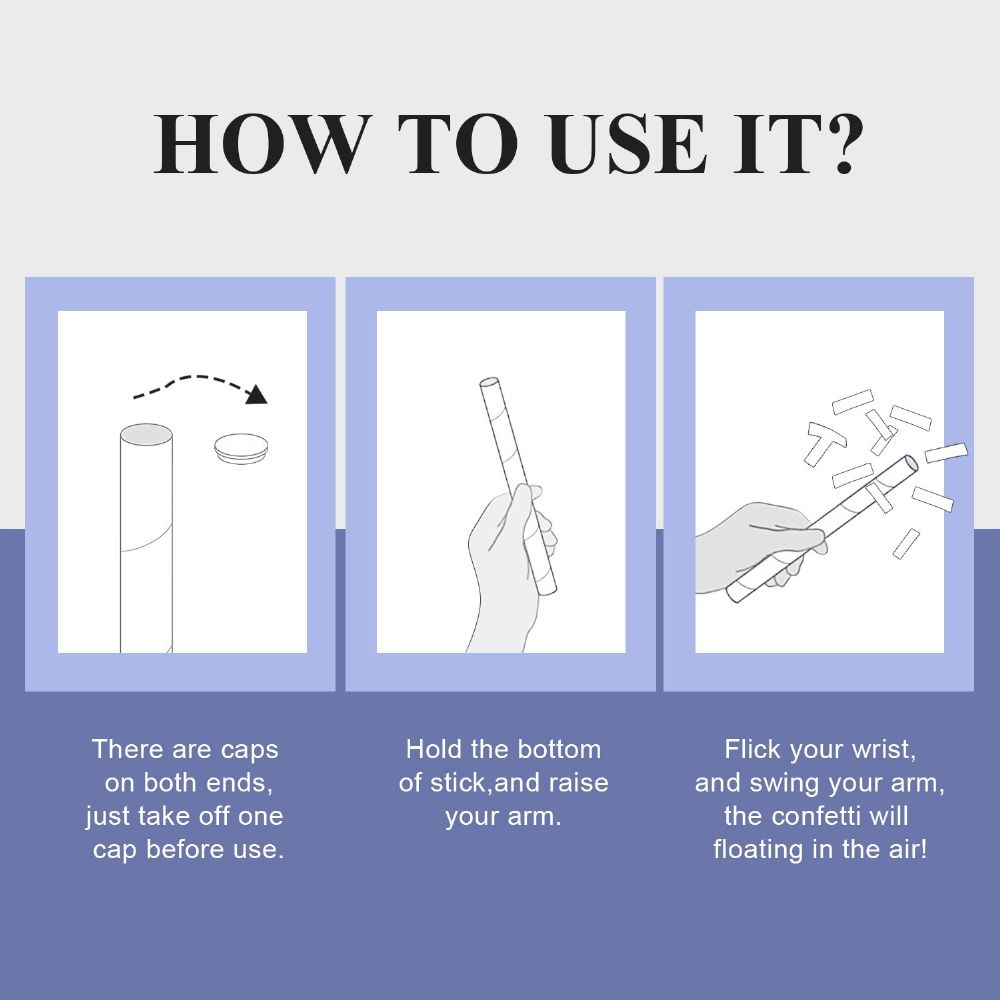 HOW TO USE IT?

There are caps on both ends, just take off one cap before use.

Hold the bottom of stick,and raise your arm.

Flick your wrist, and swing your arm, the confetti will floating in the air!